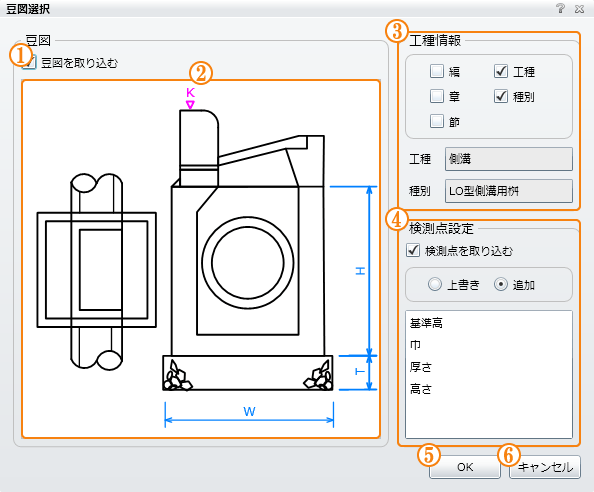 豆図選択

豆図
①
豆図を取り込む
②
K
H
T
W

③
工種情報
編
工種
章
種別
節
工種 側溝
種別 LO型側溝用桝

④
検測点設定
検測点を取り込む
上書き 追加
基準高
巾
厚さ
高さ

⑤ OK
⑥ キャンセル